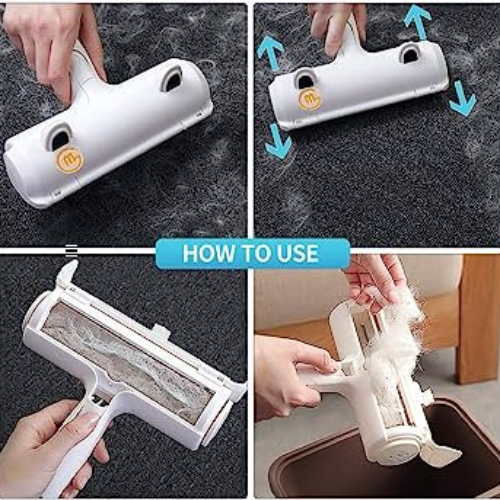 HOW TO USE